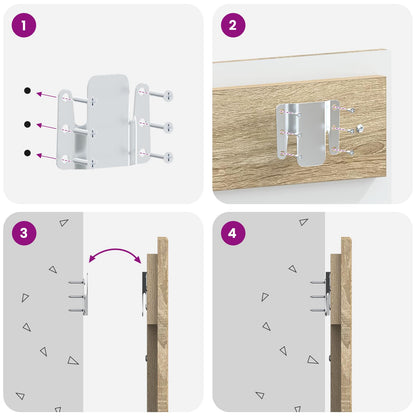 1

2

3

4