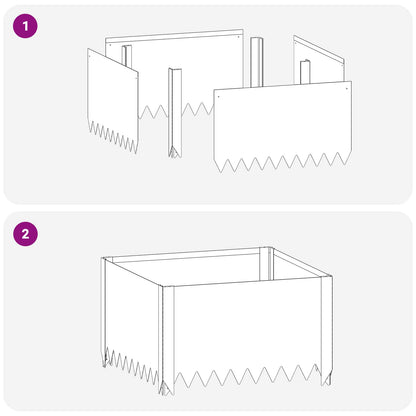 1

2