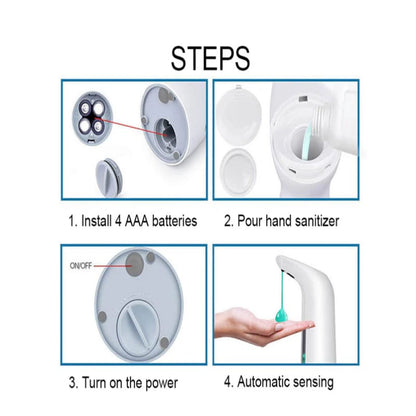 STEPS

1. Install 4 AAA batteries

2. Pour hand sanitizer

ON/OFF

3. Turn on the power

4. Automatic sensing