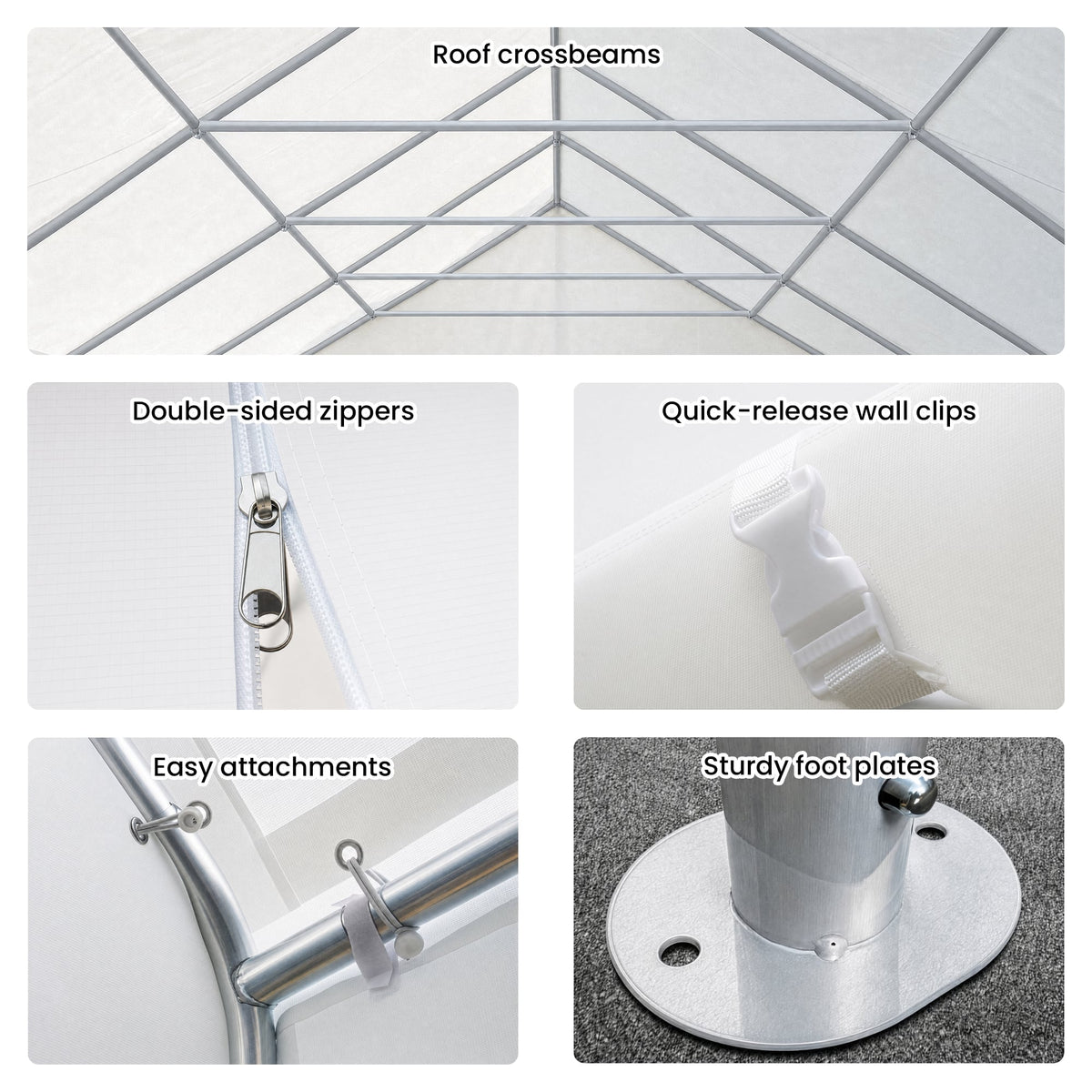 Roof crossbeams

Double-sided zippers

Quick-release wall clips

Easy attachments

Sturdy foot plates