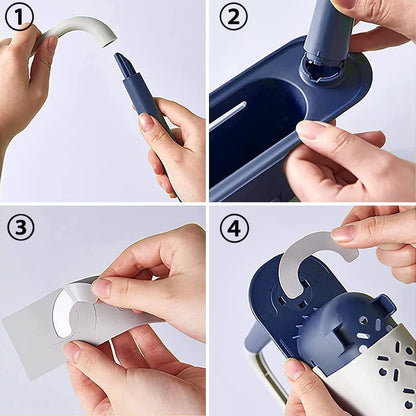 ①
②
③
④